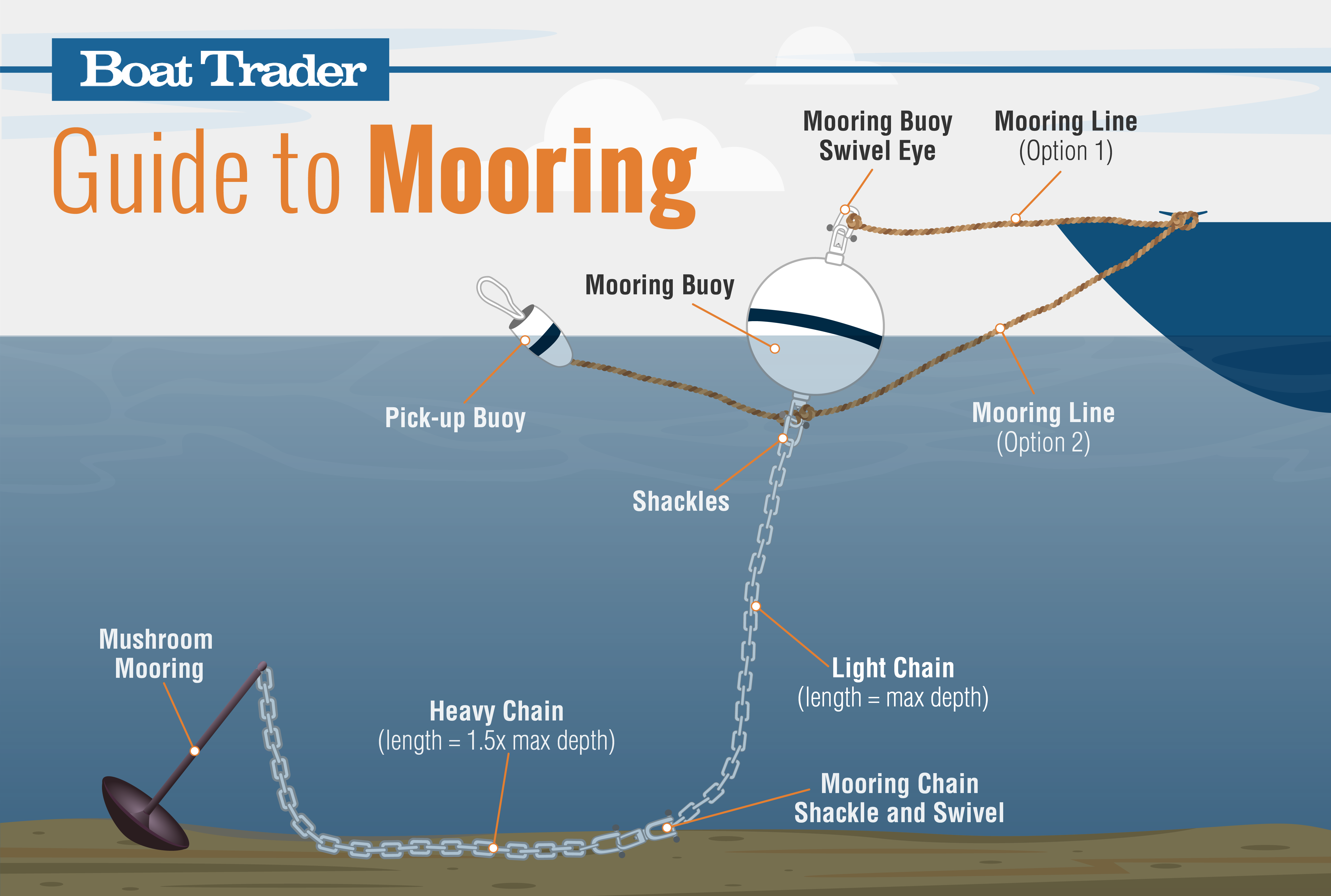 Boat Trader

Guide to Mooring

Mooring Buoy Swivel Eye

Mooring Line (Option 1)

Mooring Buoy

Pick-up Buoy

Mooring Line (Option 2)

Shackles

Mushroom Mooring

Light Chain (length = max depth)

Heavy Chain (length = 1.5x max depth)

Mooring Chain Shackle and Swivel